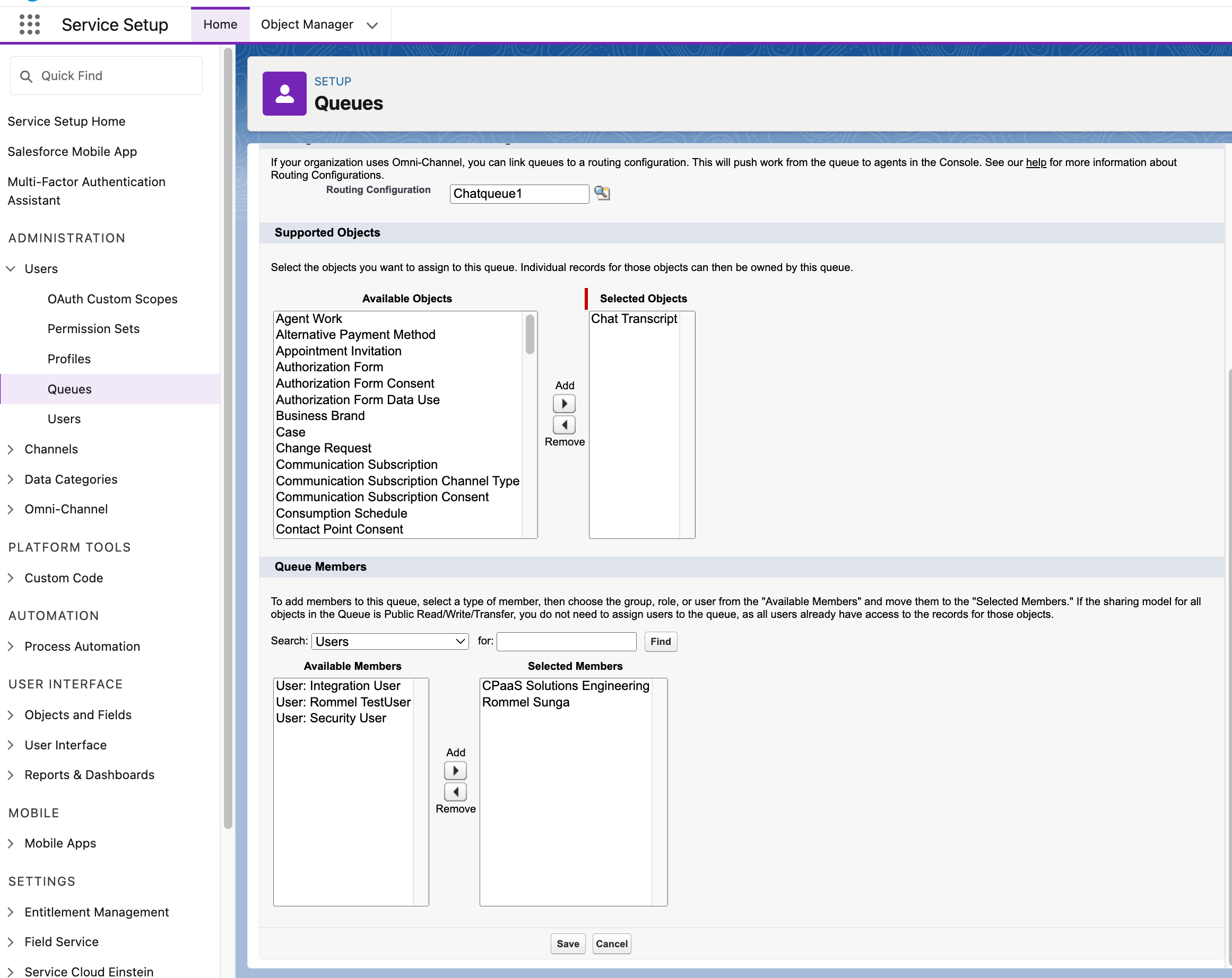 Service Setup
Home
Object Manager

Quick Find

Service Setup Home
Salesforce Mobile App
Multi-Factor Authentication Assistant

ADMINISTRATION
Users
OAuth Custom Scopes
Permission Sets
Profiles
Queues
Users
Channels
Data Categories
Omni-Channel

PLATFORM TOOLS
Custom Code

AUTOMATION
Process Automation

USER INTERFACE
Objects and Fields
User Interface
Reports & Dashboards

MOBILE
Mobile Apps

SETTINGS
Entitlement Management
Field Service
Service Cloud Einstein

SETUP
Queues

If your organization uses Omni-Channel, you can link queues to a routing configuration. This will push work from the queue to agents in the Console. See our help for more information about Routing Configurations.

Routing Configuration Chatqueue1

Supported Objects

Select the objects you want to assign to this queue. Individual records for those objects can then be owned by this queue.

Available Objects
Agent Work
Alternative Payment Method
Appointment Invitation
Authorization Form
Authorization Form Consent
Authorization Form Data Use
Business Brand
Case
Change Request
Communication Subscription
Communication Subscription Channel Type
Communication Subscription Consent
Consumption Schedule
Contact Point Consent

Add
Remove

Selected Objects
Chat Transcript

Queue Members

To add members to this queue, select a type of member, then choose the group, role, or user from the "Available Members" and move them to the "Selected Members." If the sharing model for all objects in the Queue is Public Read/Write/Transfer, you do not need to assign users to the queue, as all users already have access to the records for those objects.

Search: Users for: Find

Available Members
User: Integration User
User: Rommel TestUser
User: Security User

Add
Remove

Selected Members
CPaaS Solutions Engineering
Rommel Sunga

Save Cancel